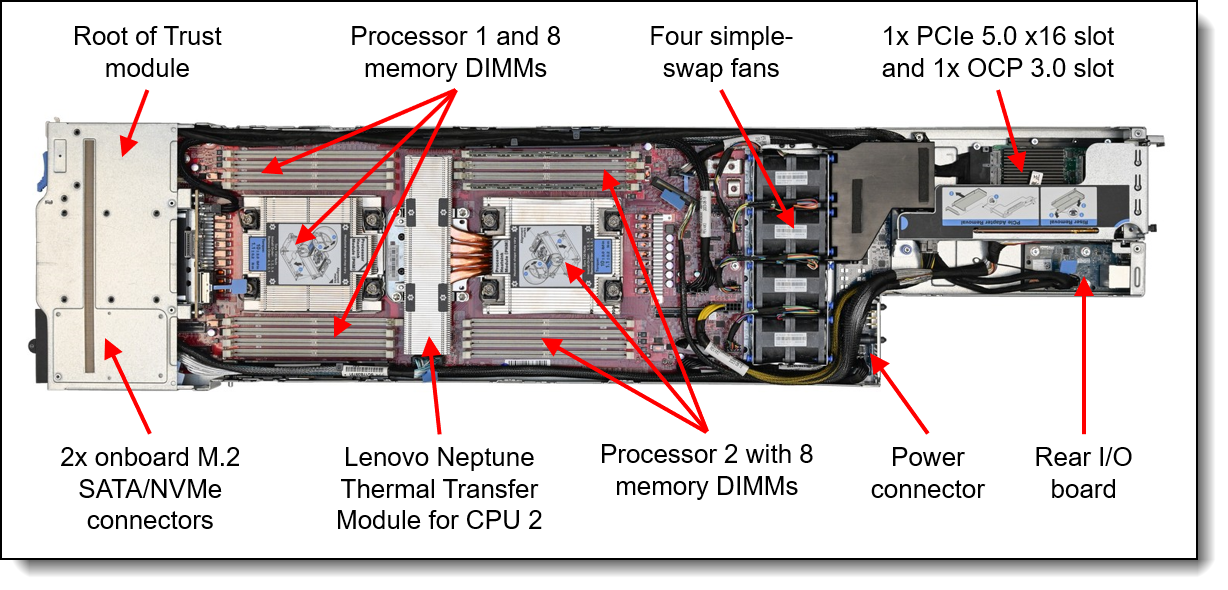 Root of Trust module

Processor 1 and 8 memory DIMMs

Four simple-swap fans

1x PCIe 5.0 x16 slot and 1x OCP 3.0 slot

2x onboard M.2 SATA/NVMe connectors

Lenovo Neptune Thermal Transfer Module for CPU 2

Processor 2 with 8 memory DIMMs

Power connector

Rear I/O board